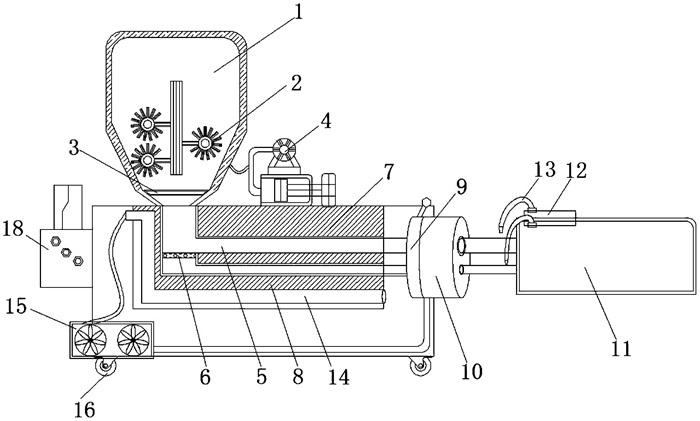 1
2
3
4
7
9
13
12
18
15
6
5
8
14
10
11
16